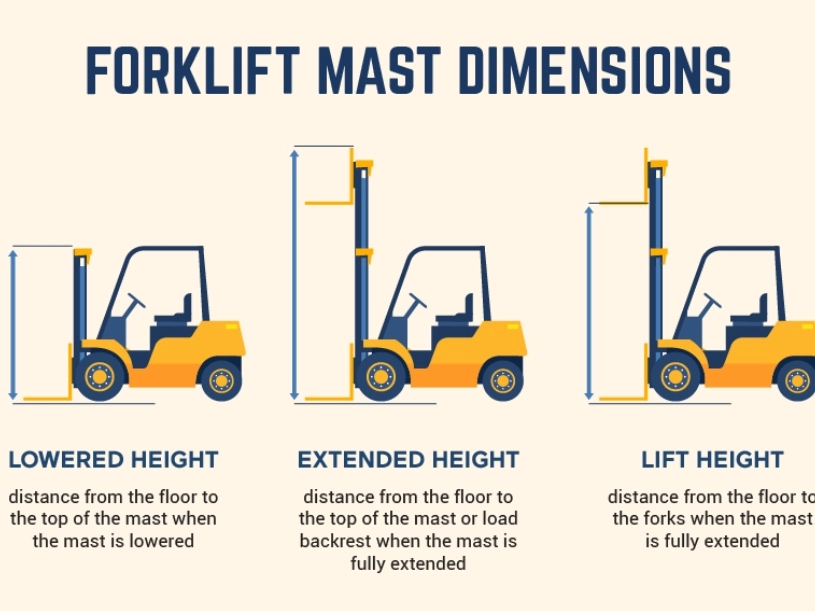 FORKLIFT MAST DIMENSIONS

LOWERED HEIGHT

distance from the floor to the top of the mast when the mast is lowered

EXTENDED HEIGHT

distance from the floor to the top of the mast or load backrest when the mast is fully extended

LIFT HEIGHT

distance from the floor to the forks when the mast is fully extended