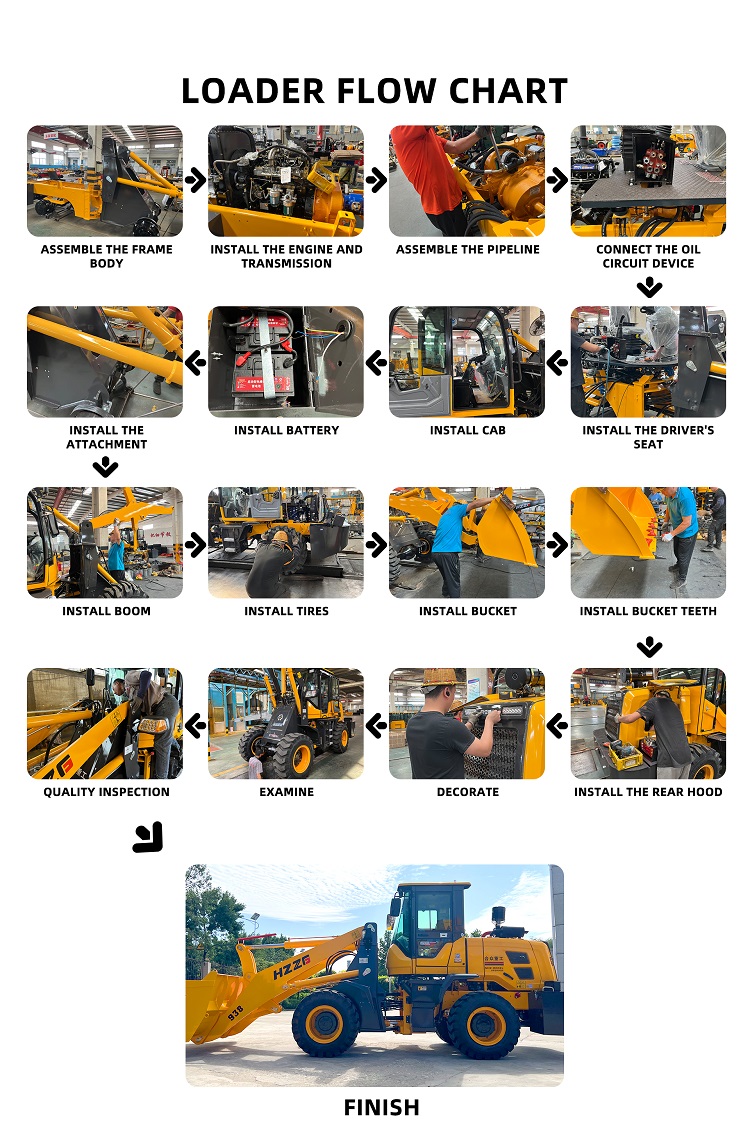 LOADER FLOW CHART

ASSEMBLE THE FRAME BODY

INSTALL THE ENGINE AND TRANSMISSION

ASSEMBLE THE PIPELINE

CONNECT THE OIL CIRCUIT DEVICE

INSTALL THE DRIVER'S SEAT

INSTALL CAB

INSTALL BATTERY

INSTALL THE ATTACHMENT

INSTALL BOOM

INSTALL TIRES

INSTALL BUCKET

INSTALL BUCKET TEETH

INSTALL THE REAR HOOD

DECORATE

EXAMINE

QUALITY INSPECTION

HZZG

936

FINISH